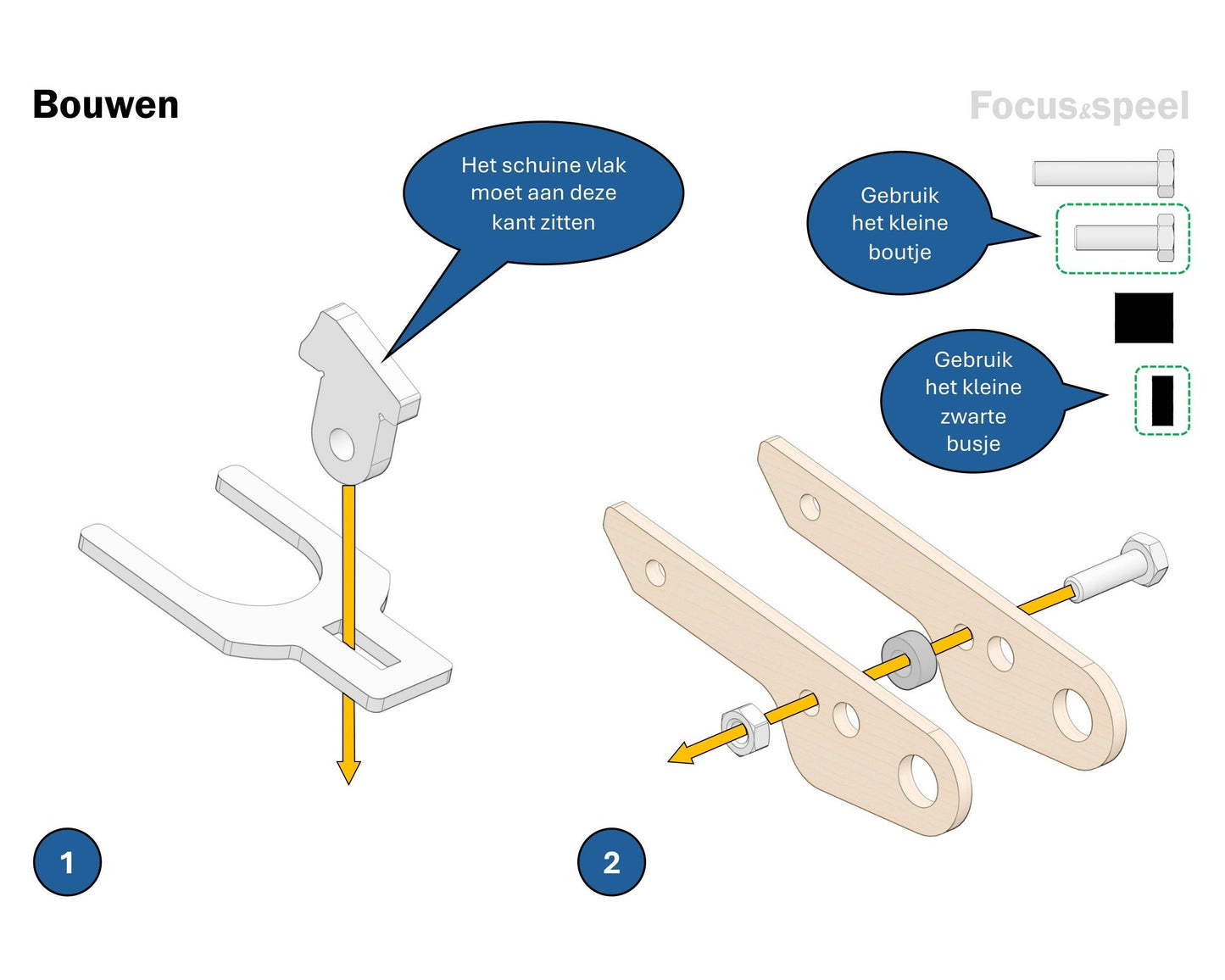 Bouwen

Focus&speel

Het schuine vlak moet aan deze kant zitten

Gebruik het kleine boutje

Gebruik het kleine zwarte busje

1

2